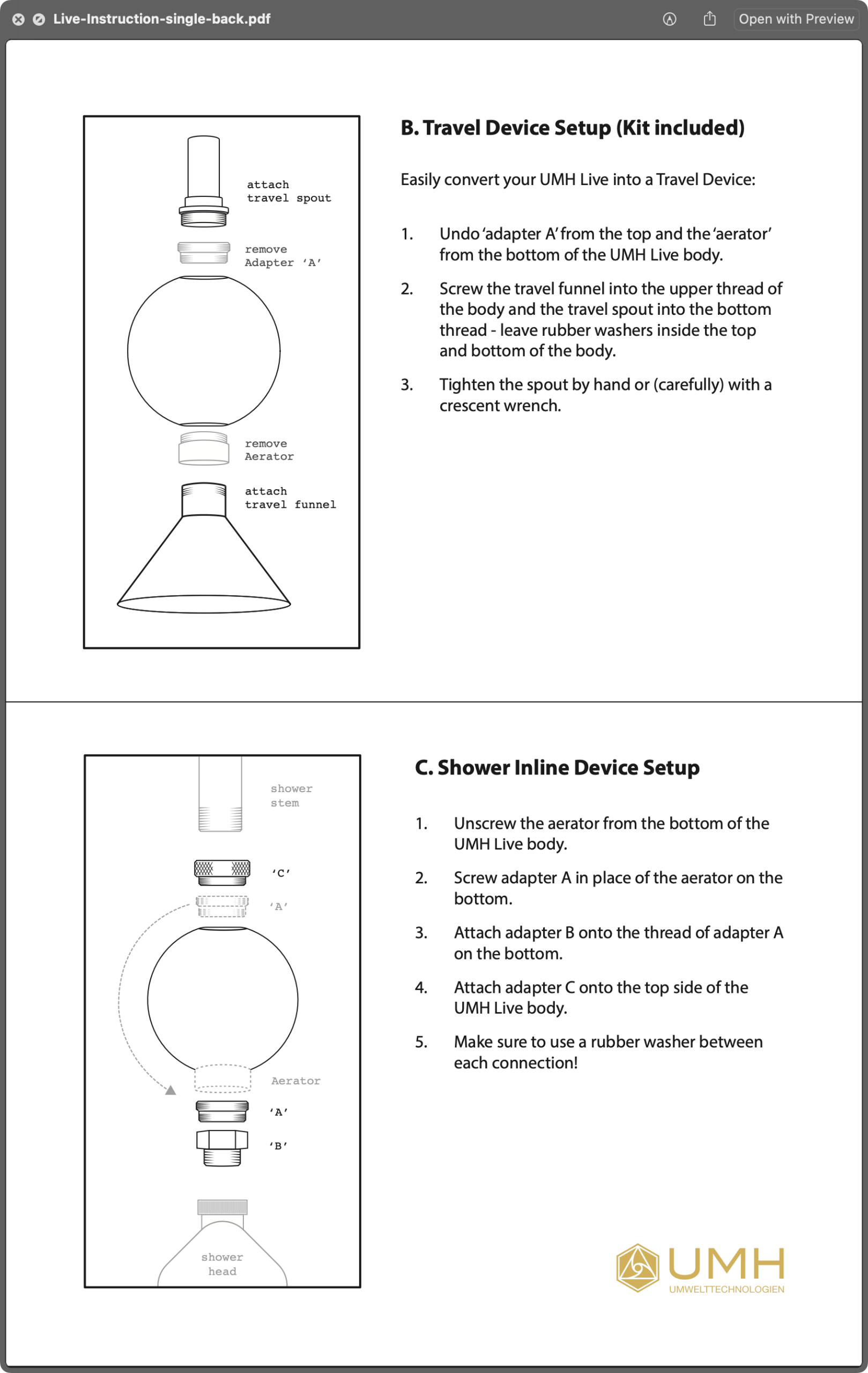 Live-Instruction-single-back.pdf

Open with Preview

attach travel spout

remove Adapter 'A'

remove Aerator

attach travel funnel

B. Travel Device Setup (Kit included)

Easily convert your UMH Live into a Travel Device:

1. Undo 'adapter A' from the top and the 'aerator' from the bottom of the UMH Live body.

2. Screw the travel funnel into the upper thread of the body and the travel spout into the bottom thread - leave rubber washers inside the top and bottom of the body.

3. Tighten the spout by hand or (carefully) with a crescent wrench.

shower stem

'C'

'A'

Aerator

'A'

'B'

shower head

C. Shower Inline Device Setup

1. Unscrew the aerator from the bottom of the UMH Live body.

2. Screw adapter A in place of the aerator on the bottom.

3. Attach adapter B onto the thread of adapter A on the bottom.

4. Attach adapter C onto the top side of the UMH Live body.

5. Make sure to use a rubber washer between each connection!

UMH
UMWELTTECHNOLOGIEN